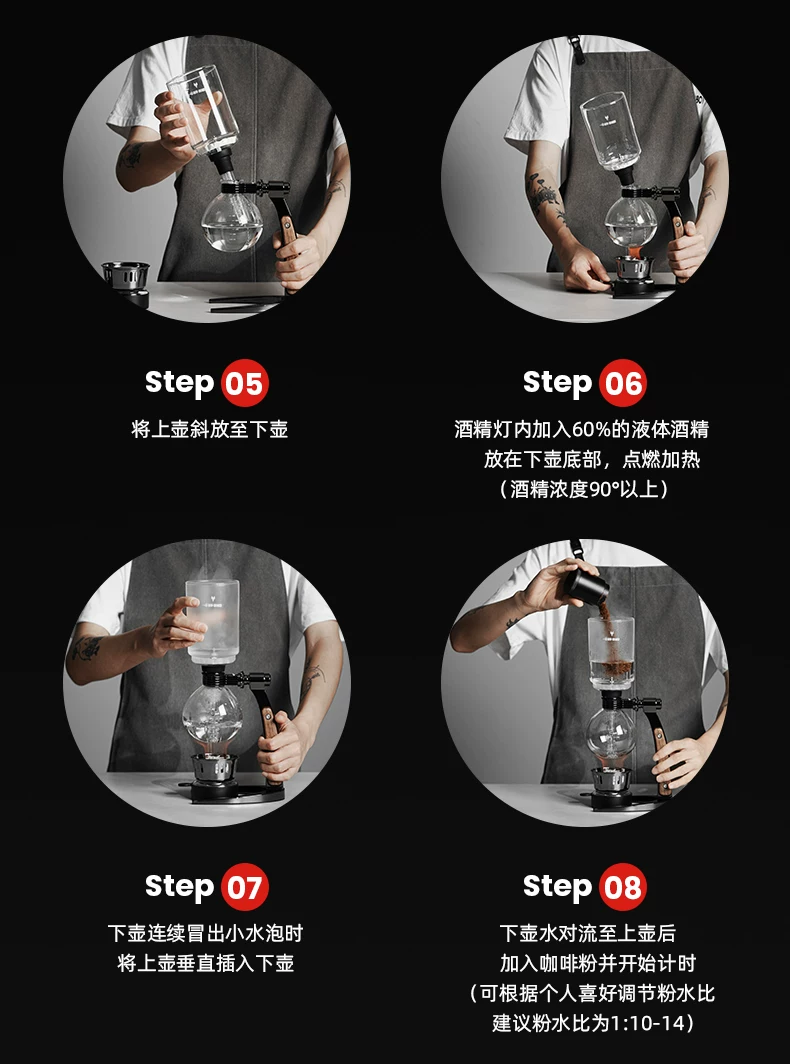 Step 05
将上壶斜放至下壶

Step 06
酒精灯内加入60%的液体酒精
放在下壶底部，点燃加热
（酒精浓度90°以上）

Step 07
下壶连续冒出小水泡时
将上壶垂直插入下壶

Step 08
下壶水对流至上壶后
加入咖啡粉并开始计时
（可根据个人喜好调节粉水比
建议粉水比为1:10-14）