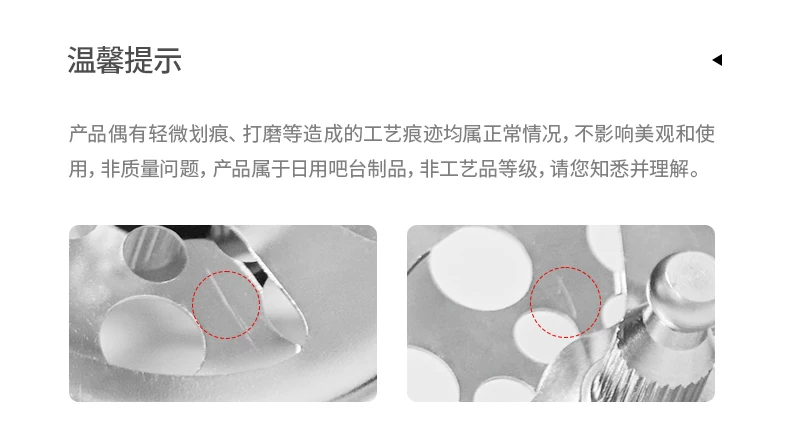 温馨提示

产品偶有轻微划痕、打磨等造成的工艺痕迹均属正常情况，不影响美观和使用，非质量问题，产品属于日用吧台制品，非工艺品等级，请您知悉并理解。