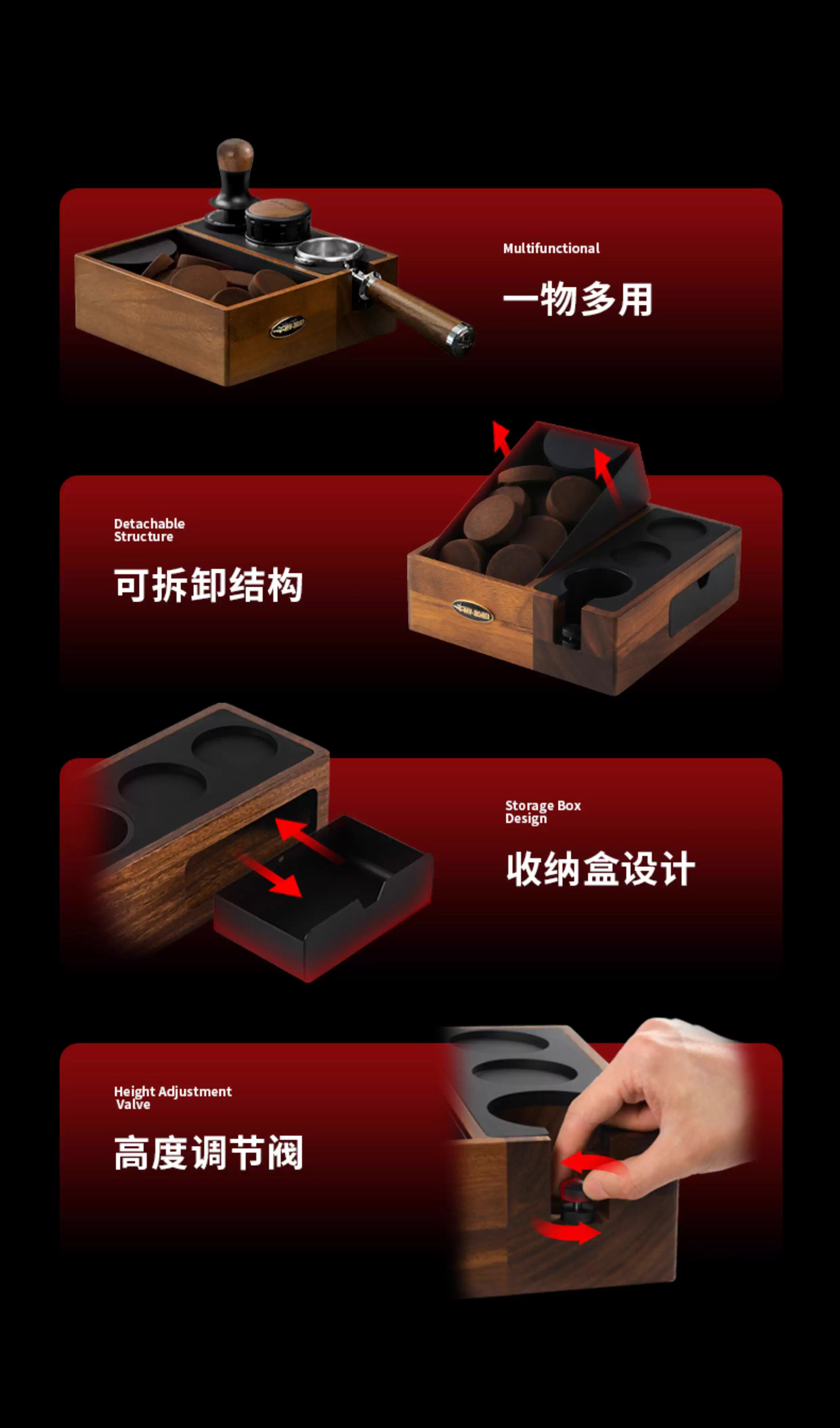 Multifunctional

一物多用

Detachable Structure

可拆卸结构

Storage Box Design

收纳盒设计

Height Adjustment Valve

高度调节阀