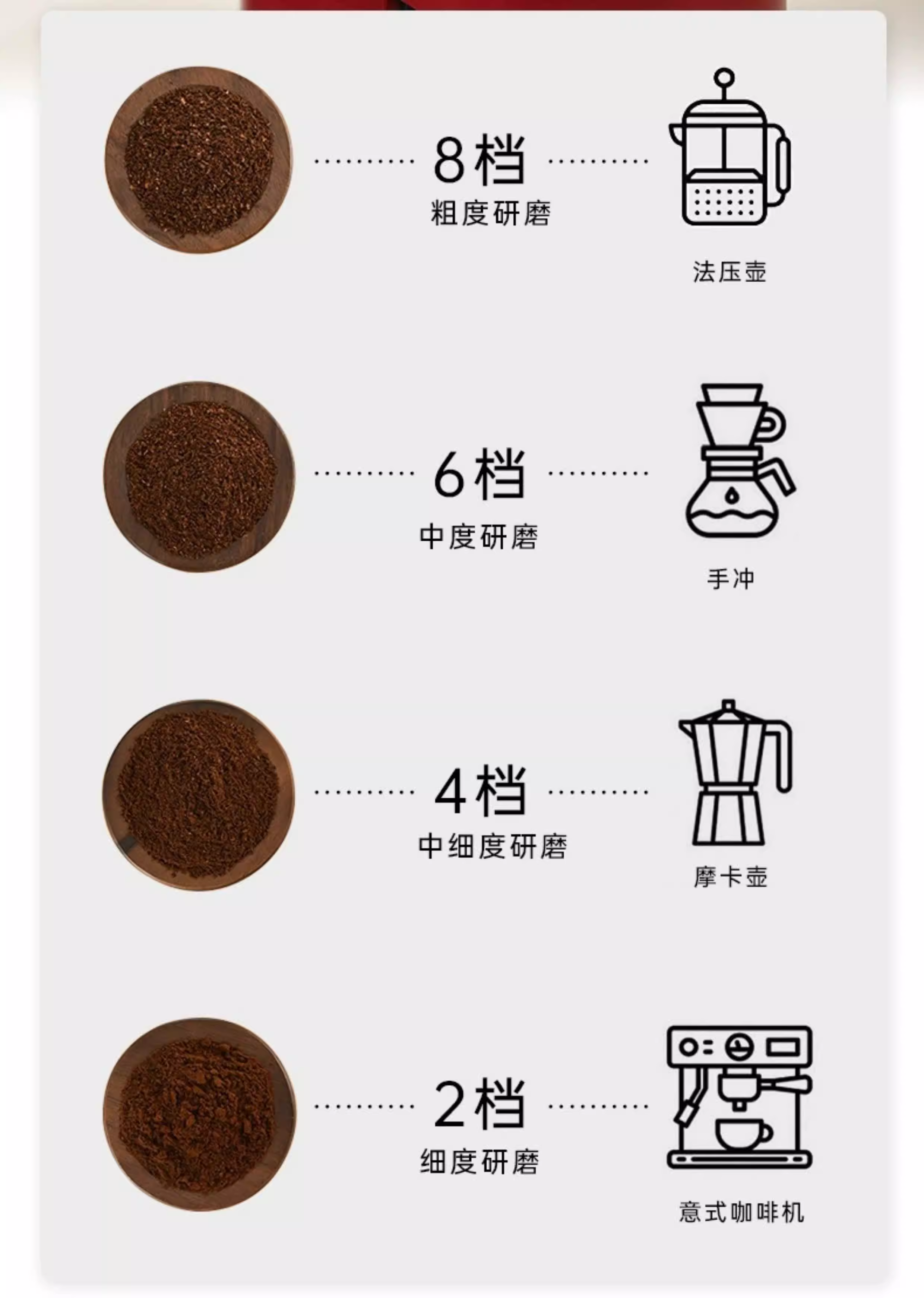 8档
粗度研磨

法压壶

6档
中度研磨

手冲

4档
中细度研磨

摩卡壶

2档
细度研磨

意式咖啡机