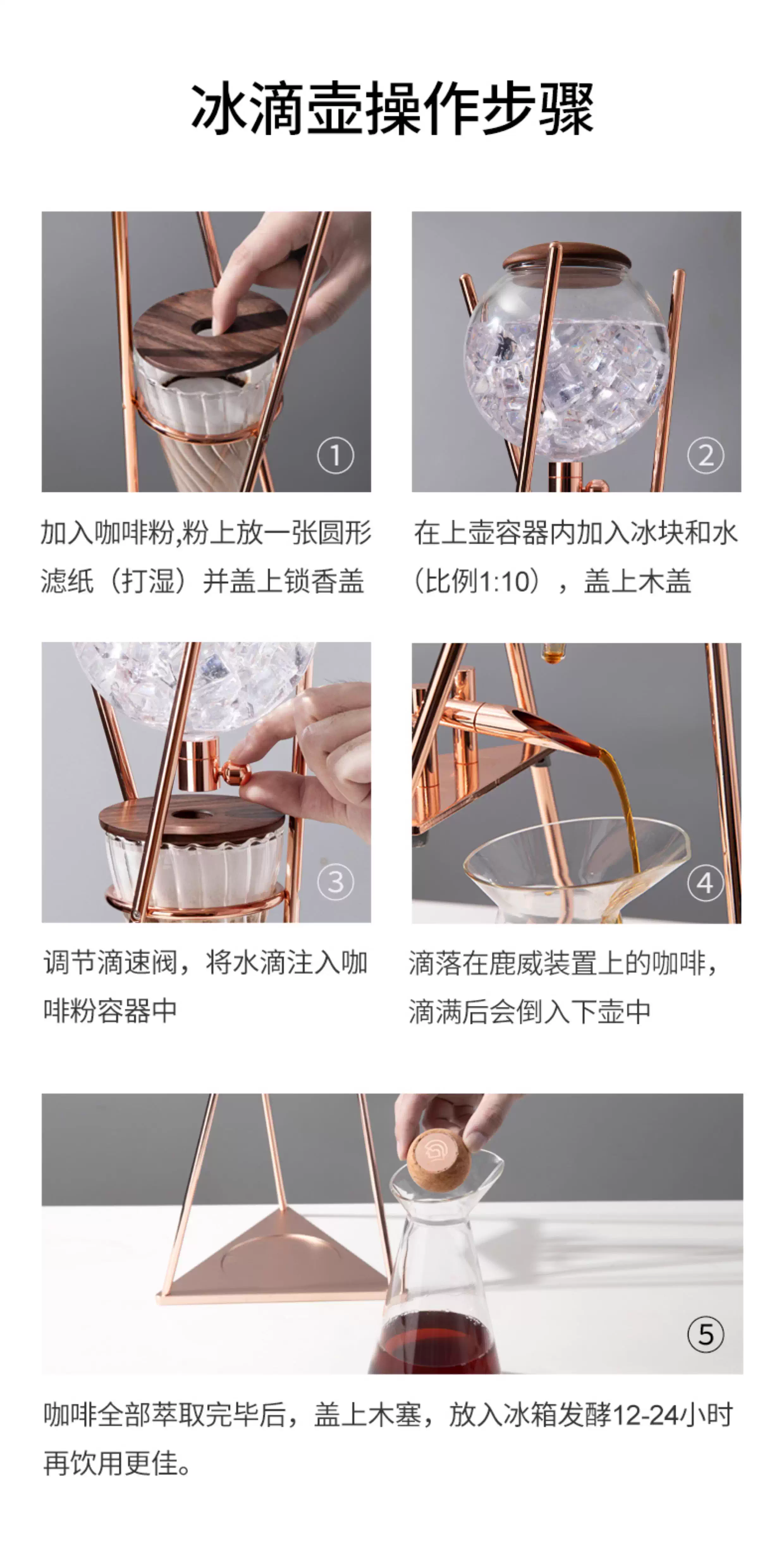 冰滴壶操作步骤

①

加入咖啡粉,粉上放一张圆形滤纸（打湿）并盖上锁香盖

②

在上壶容器内加入冰块和水（比例1:10），盖上木盖

③

调节滴速阀，将水滴注入咖啡粉容器中

④

滴落在鹿威装置上的咖啡，滴满后会倒入下壶中

⑤

咖啡全部萃取完毕后，盖上木塞，放入冰箱发酵12-24小时再饮用更佳。