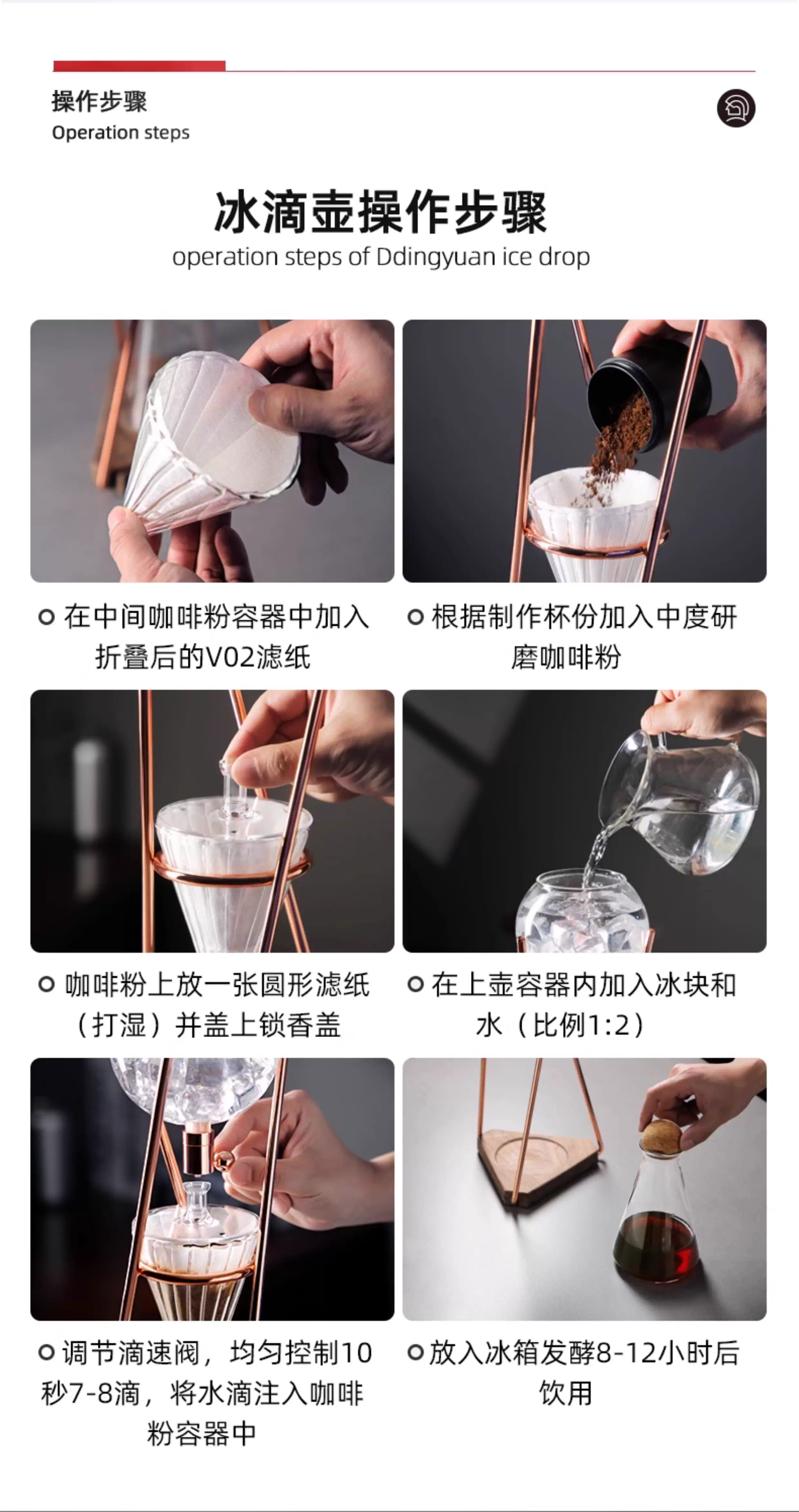 操作步骤
Operation steps

冰滴壶操作步骤
operation steps of Ddingyuan ice drop

在中间咖啡粉容器中加入折叠后的V02滤纸

根据制作杯份加入中度研磨咖啡粉

咖啡粉上放一张圆形滤纸（打湿）并盖上锁香盖

在上壶容器内加入冰块和水（比例1:2）

调节滴速阀，均匀控制10秒7-8滴，将水滴注入咖啡粉容器中

放入冰箱发酵8-12小时后饮用