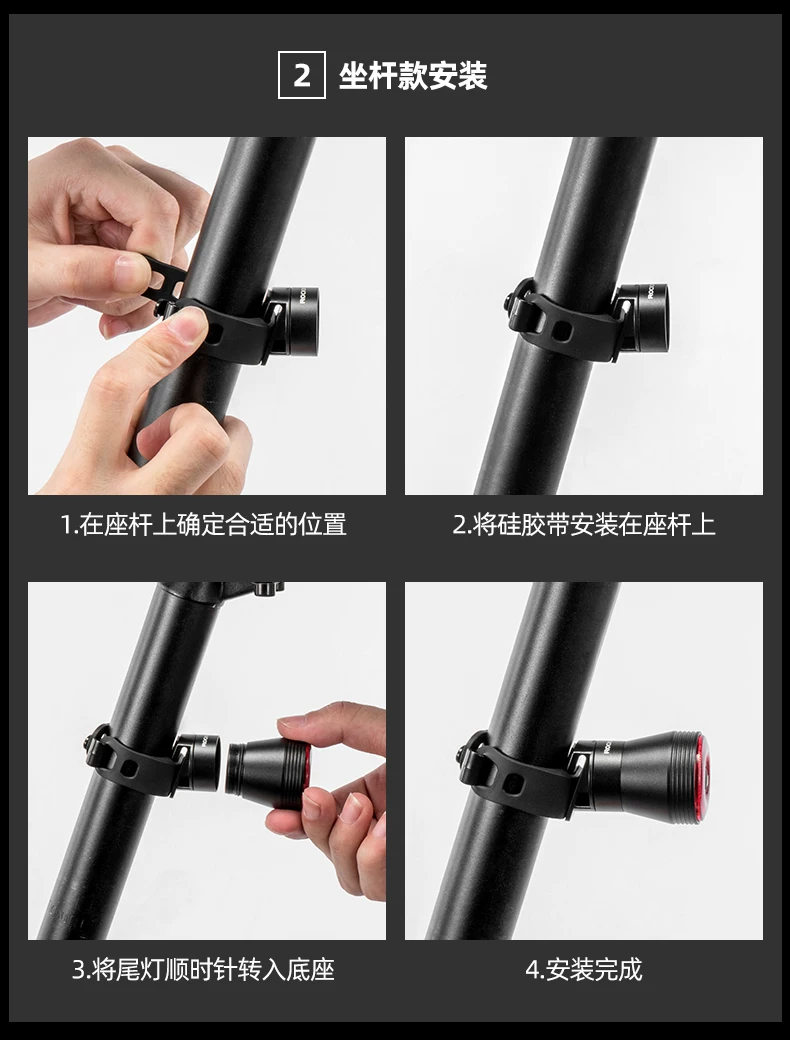 2 坐杆款安装

1.在座杆上确定合适的位置

2.将硅胶带安装在座杆上

3.将尾灯顺时针转入底座

4.安装完成