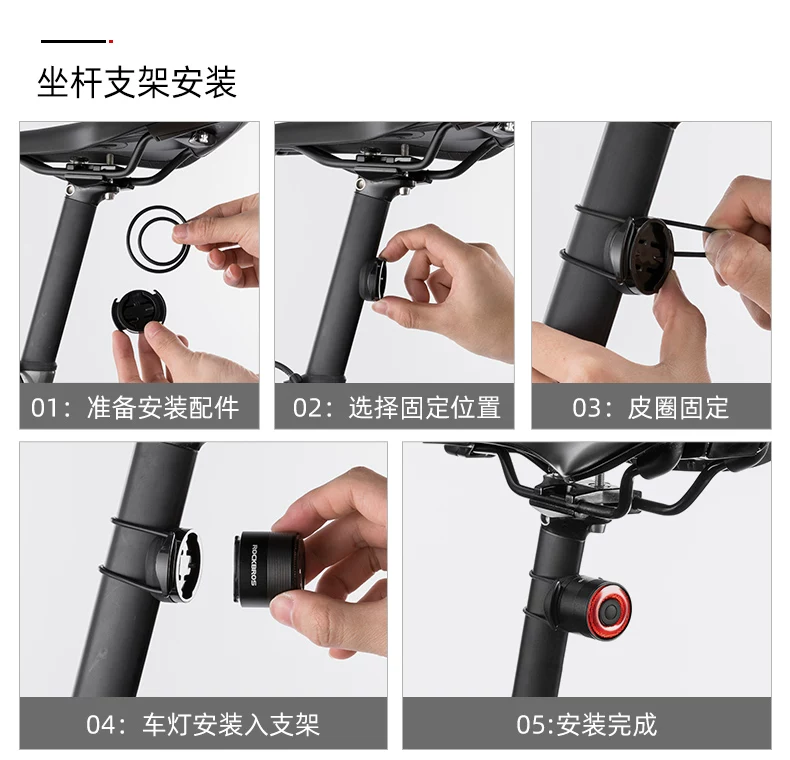 坐杆支架安装

01：准备安装配件

02：选择固定位置

03：皮圈固定

ROCKBROS

04：车灯安装入支架

05:安装完成