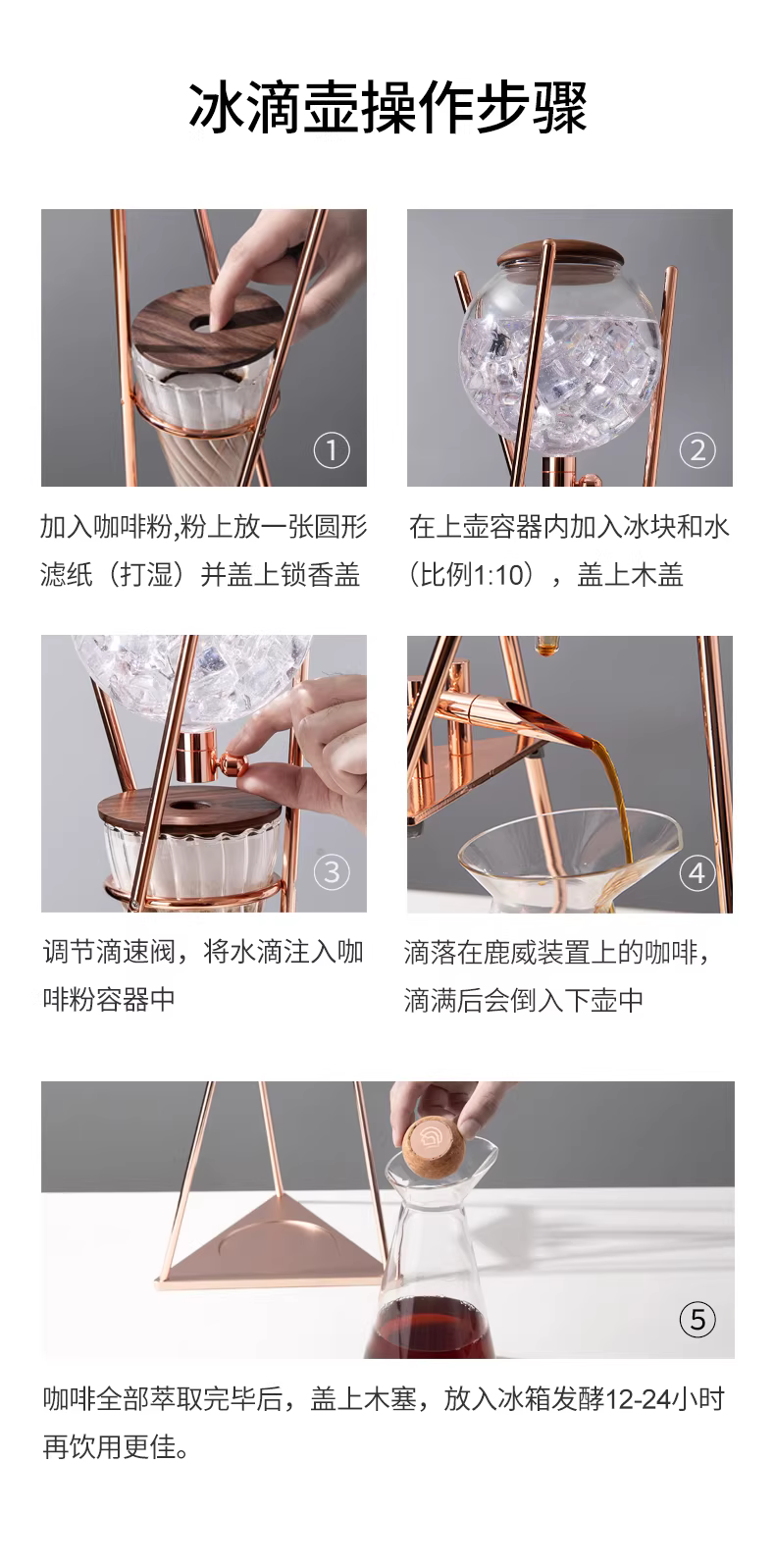 冰滴壶操作步骤

①

加入咖啡粉,粉上放一张圆形滤纸（打湿）并盖上锁香盖

②

在上壶容器内加入冰块和水（比例1:10），盖上木盖

③

调节滴速阀，将水滴注入咖啡粉容器中

④

滴落在鹿威装置上的咖啡，滴满后会倒入下壶中

⑤

咖啡全部萃取完毕后，盖上木塞，放入冰箱发酵12-24小时再饮用更佳。