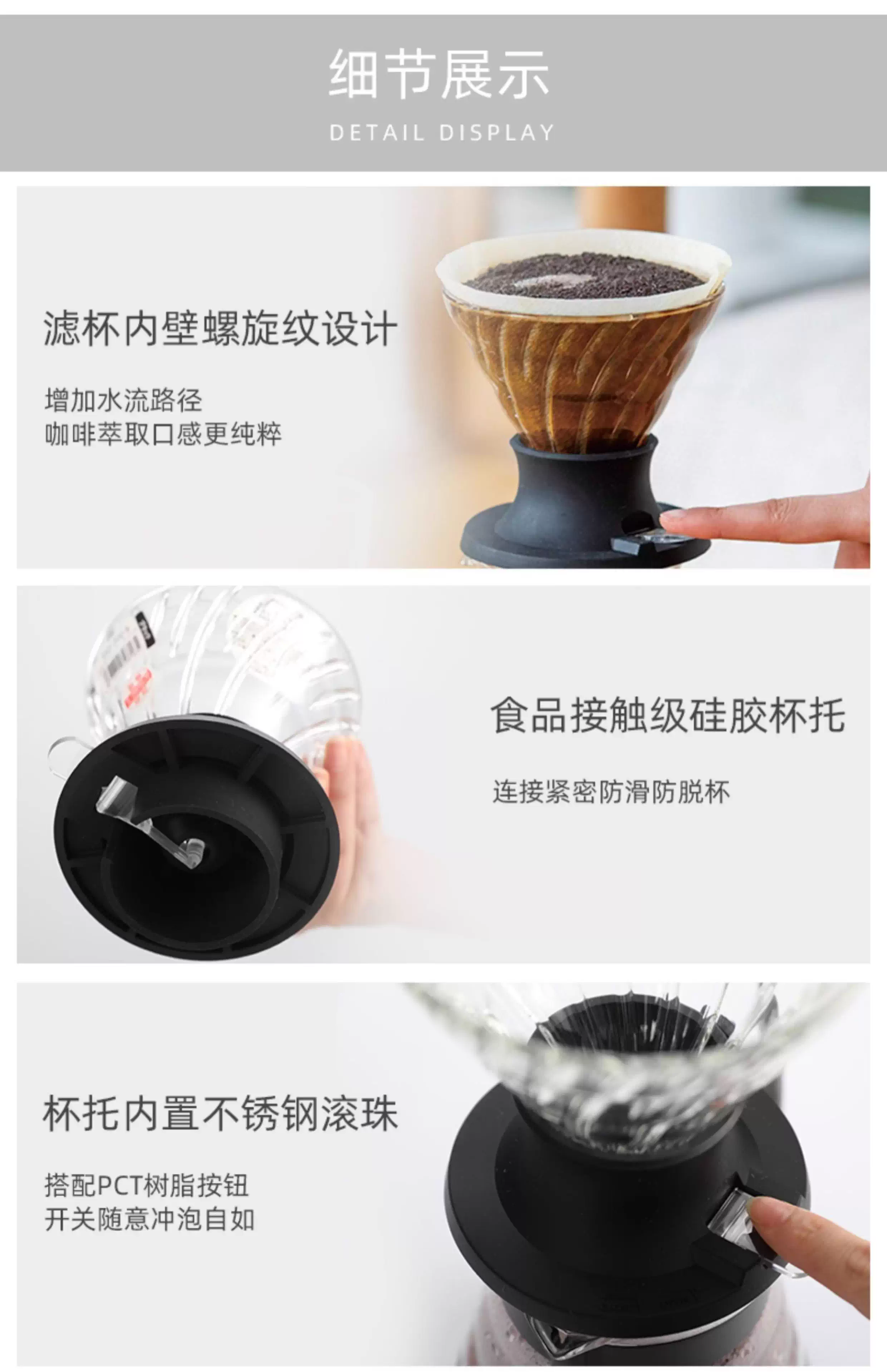 细节展示

DETAIL DISPLAY

滤杯内壁螺旋纹设计

增加水流路径
咖啡萃取口感更纯粹

食品接触级硅胶杯托

连接紧密防滑防脱杯

杯托内置不锈钢滚珠

搭配PCT树脂按钮
开关随意冲泡自如