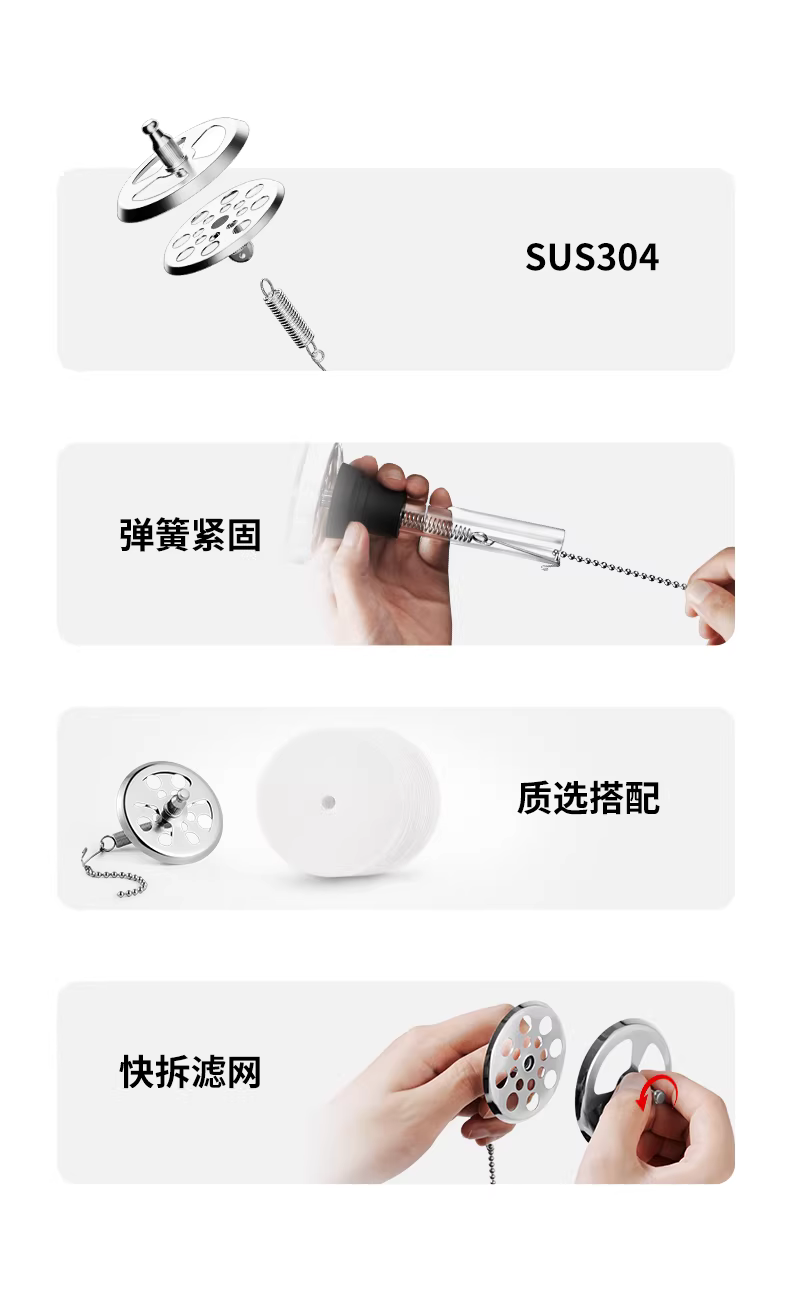 SUS304

弹簧紧固

质选搭配

快拆滤网