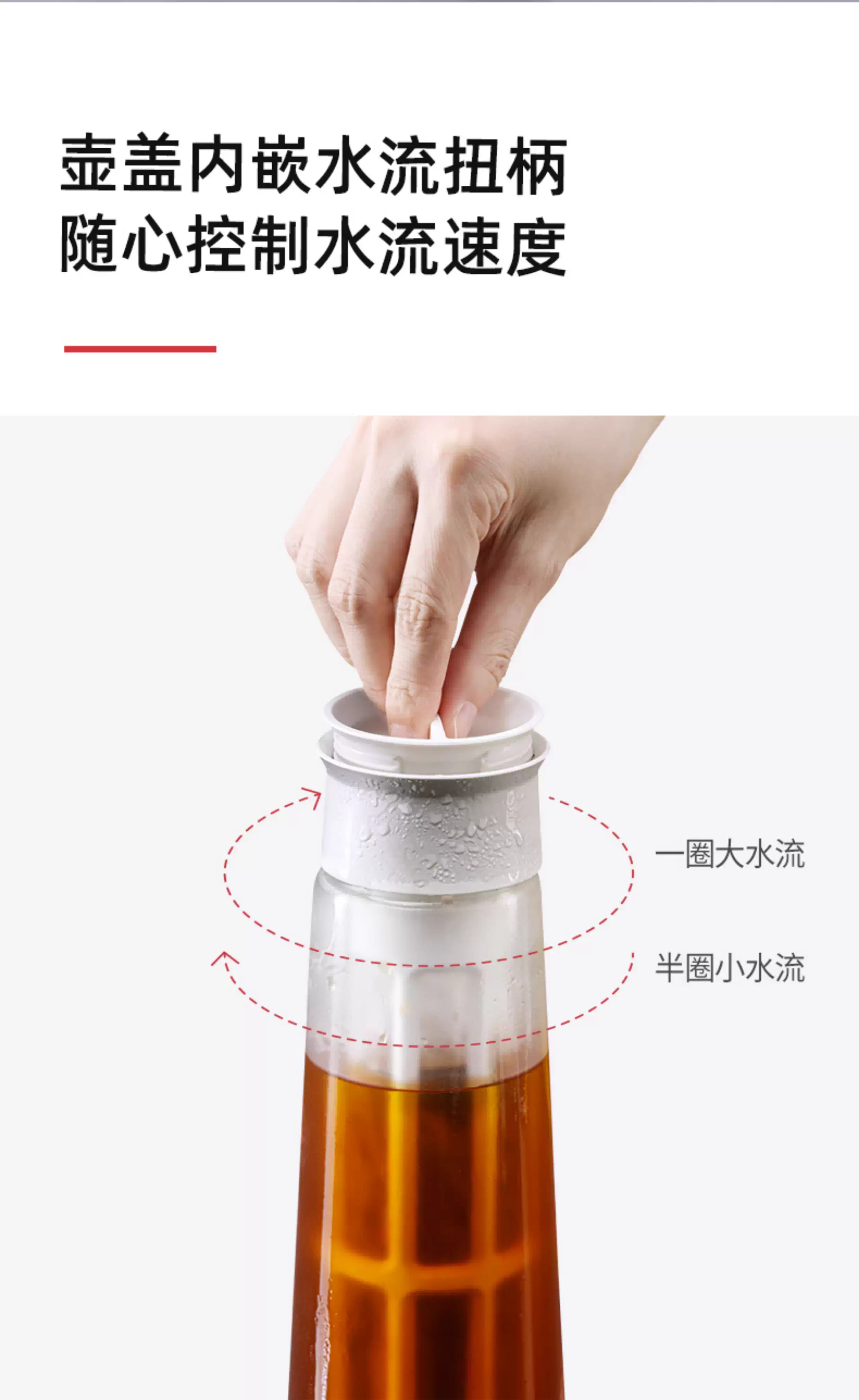 壶盖内嵌水流扭柄
随心控制水流速度

一圈大水流

半圈小水流