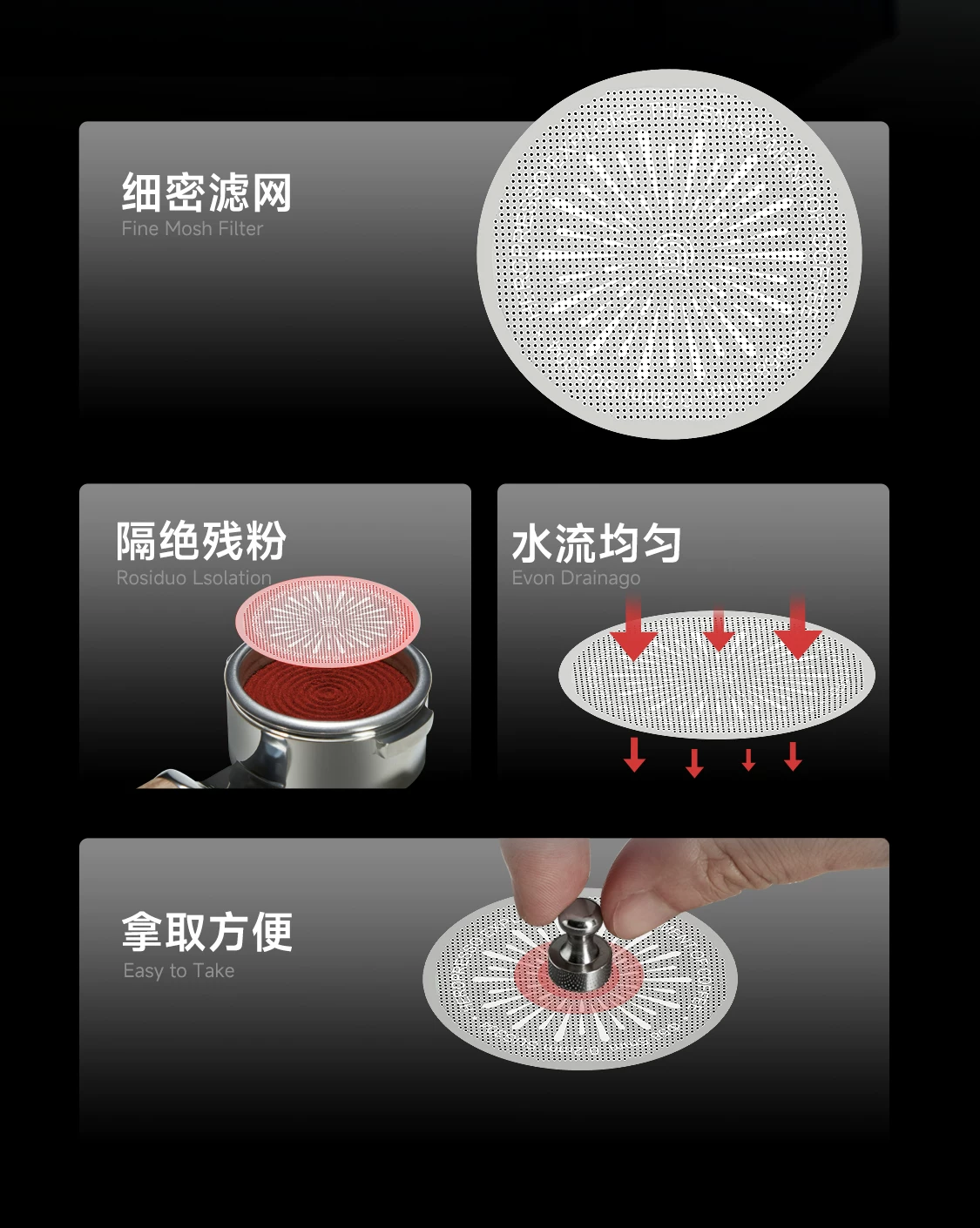 细密滤网
Fine Mosh Filter

隔绝残粉
Rosiduo Lsolation

水流均匀
Evon Drainago

拿取方便
Easy to Take