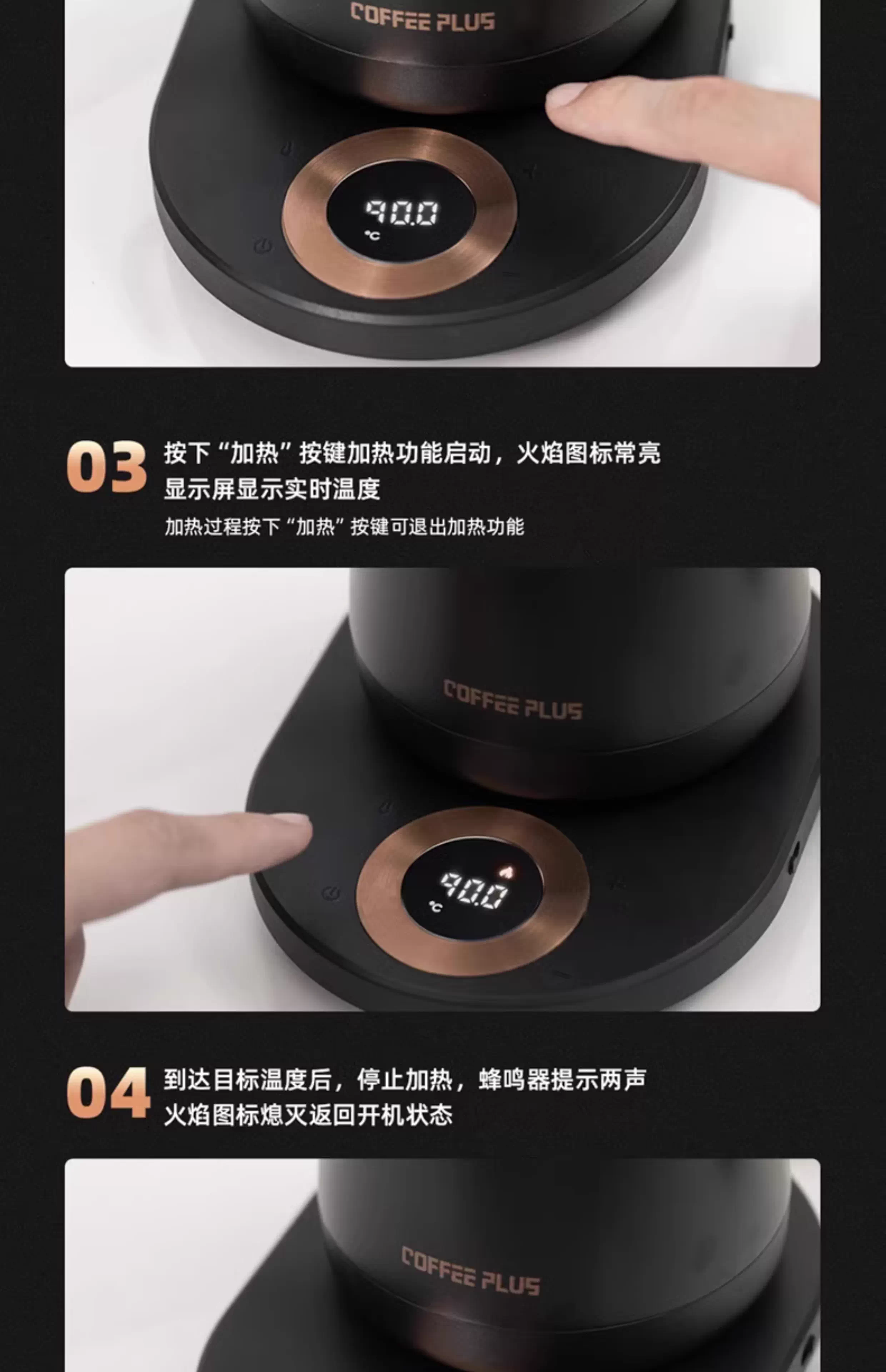 COFFEE PLUS

90.0
°C

03 按下“加热”按键加热功能启动，火焰图标常亮
显示屏显示实时温度
加热过程按下“加热”按键可退出加热功能

COFFEE PLUS

90.0
°C

04 到达目标温度后，停止加热，蜂鸣器提示两声
火焰图标熄灭返回开机状态

COFFEE PLUS