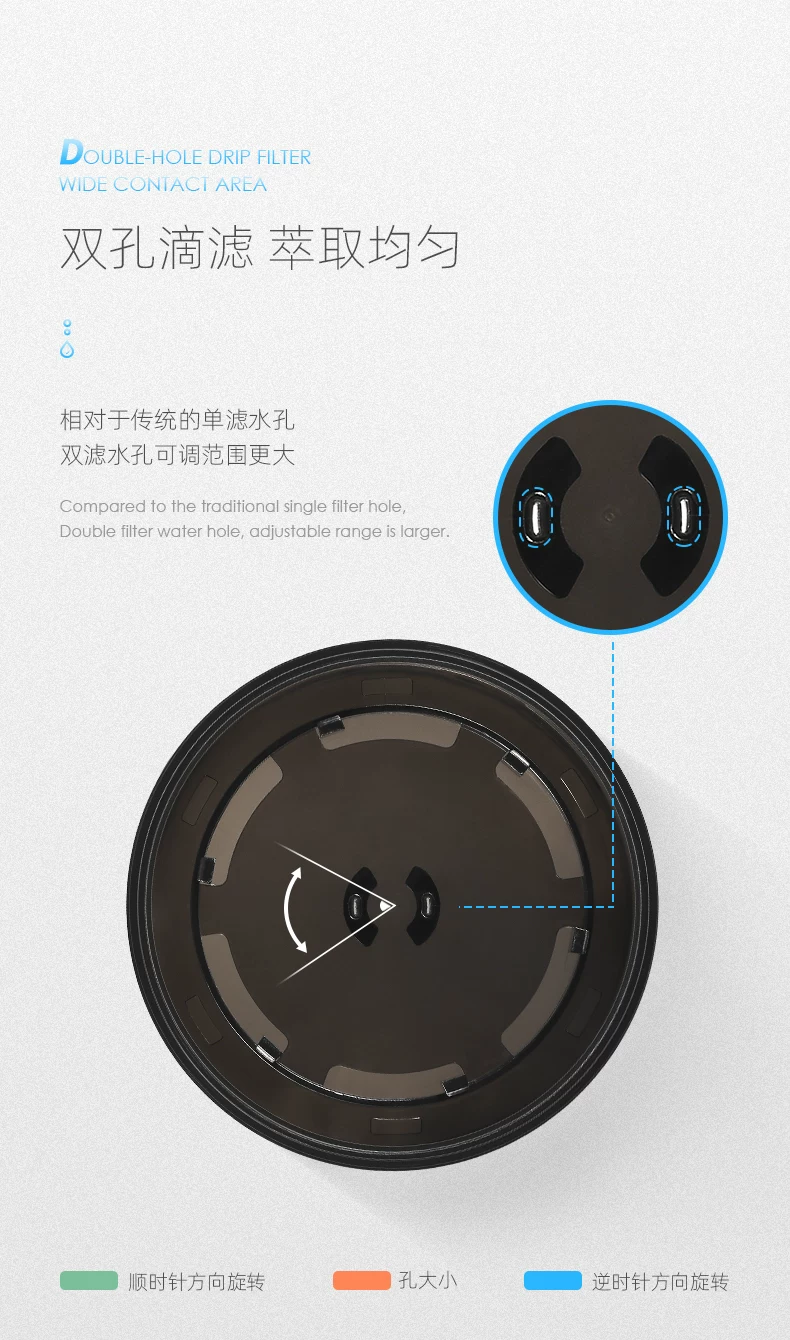 DOUBLE-HOLE DRIP FILTER
WIDE CONTACT AREA

双孔滴滤 萃取均匀

相对于传统的单滤水孔
双滤水孔可调范围更大

Compared to the traditional single filter hole,
Double filter water hole, adjustable range is larger.

顺时针方向旋转 孔大小 逆时针方向旋转