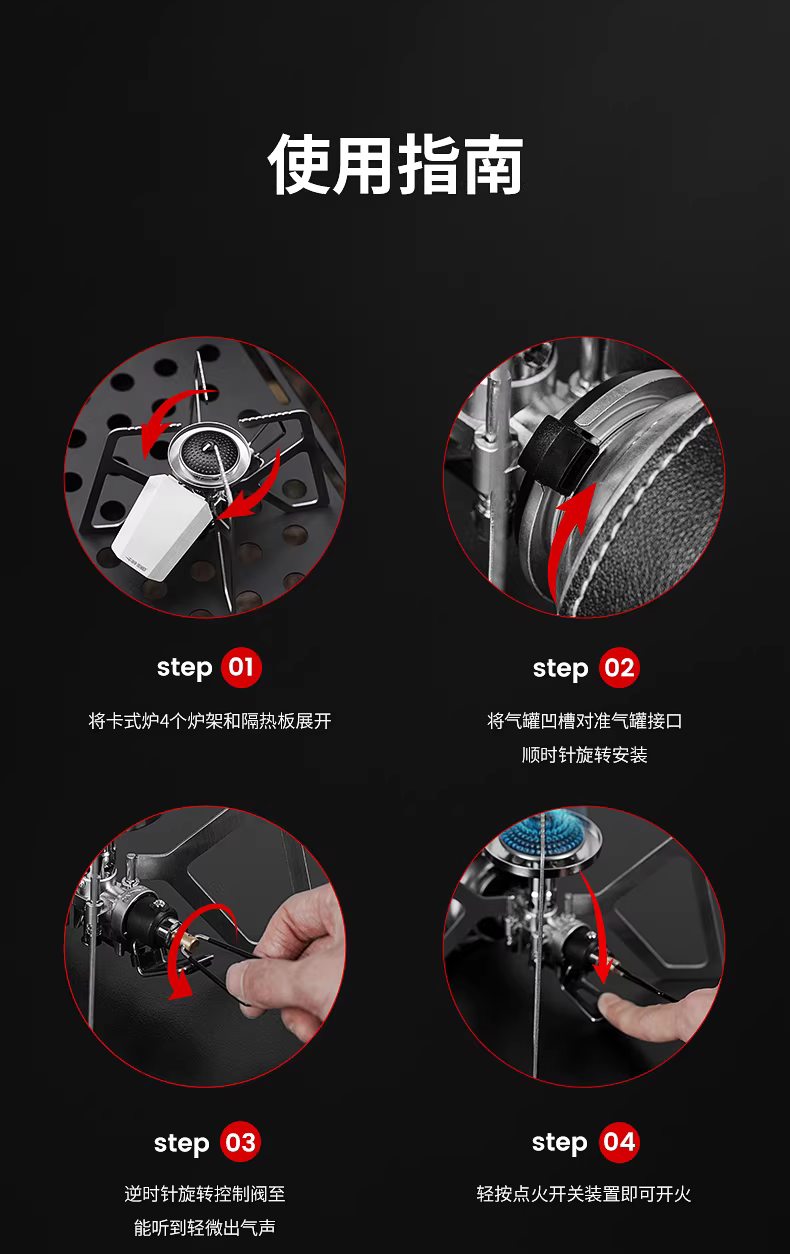 使用指南

step 01
将卡式炉4个炉架和隔热板展开

step 02
将气罐凹槽对准气罐接口
顺时针旋转安装

step 03
逆时针旋转控制阀至
能听到轻微出气声

step 04
轻按点火开关装置即可开火